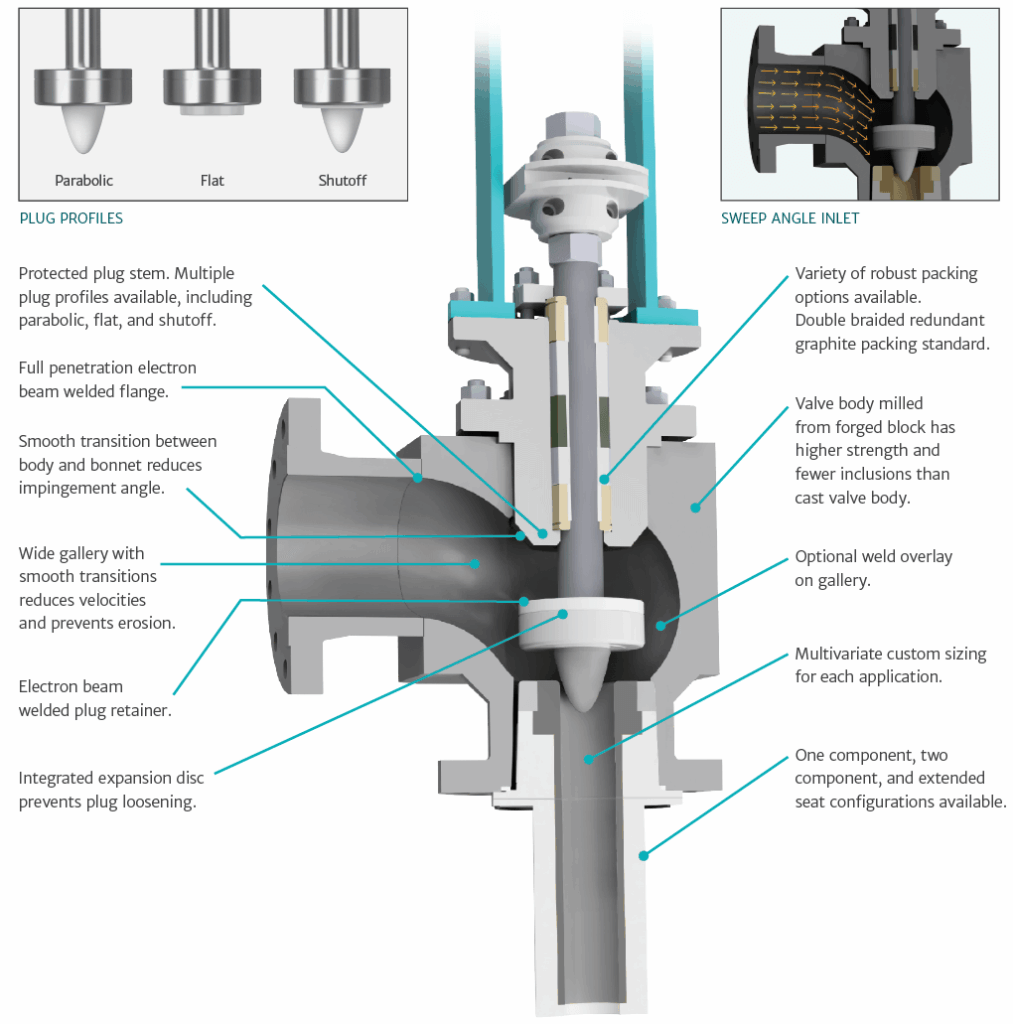 Parabolic
Flat
Shutoff

PLUG PROFILES

SWEEP ANGLE INLET

Protected plug stem. Multiple plug profiles available, including parabolic, flat, and shutoff.

Full penetration electron beam welded flange.

Smooth transition between body and bonnet reduces impingement angle.

Wide gallery with smooth transitions reduces velocities and prevents erosion.

Electron beam welded plug retainer.

Integrated expansion disc prevents plug loosening.

Variety of robust packing options available. Double braided redundant graphite packing standard.

Valve body milled from forged block has higher strength and fewer inclusions than cast valve body.

Optional weld overlay on gallery.

Multivariate custom sizing for each application.

One component, two component, and extended seat configurations available.